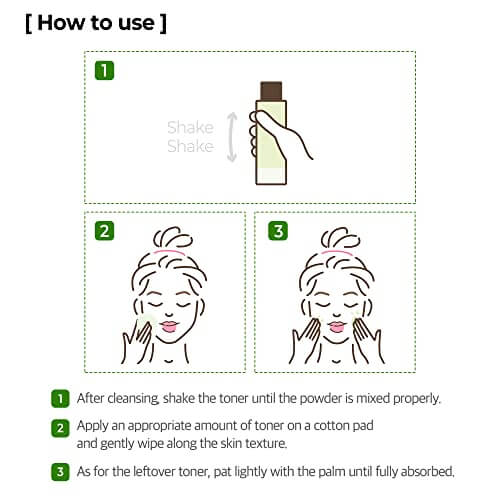 [ How to use ]

1

Shake
Shake

2

3

1 After cleansing, shake the toner until the powder is mixed properly.

2 Apply an appropriate amount of toner on a cotton pad and gently wipe along the skin texture.

3 As for the leftover toner, pat lightly with the palm until fully absorbed.